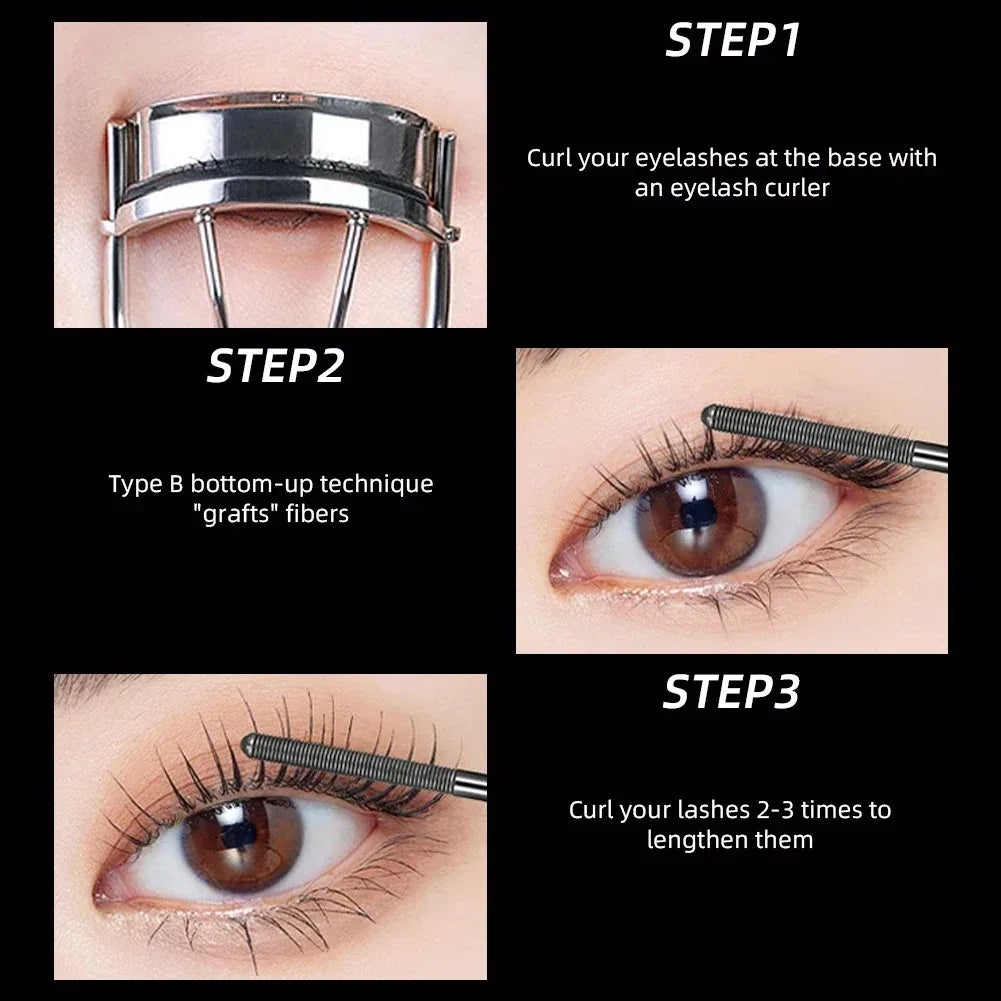 STEP1

Curl your eyelashes at the base with an eyelash curler

STEP2

Type B bottom-up technique "grafts" fibers

STEP3

Curl your lashes 2-3 times to lengthen them