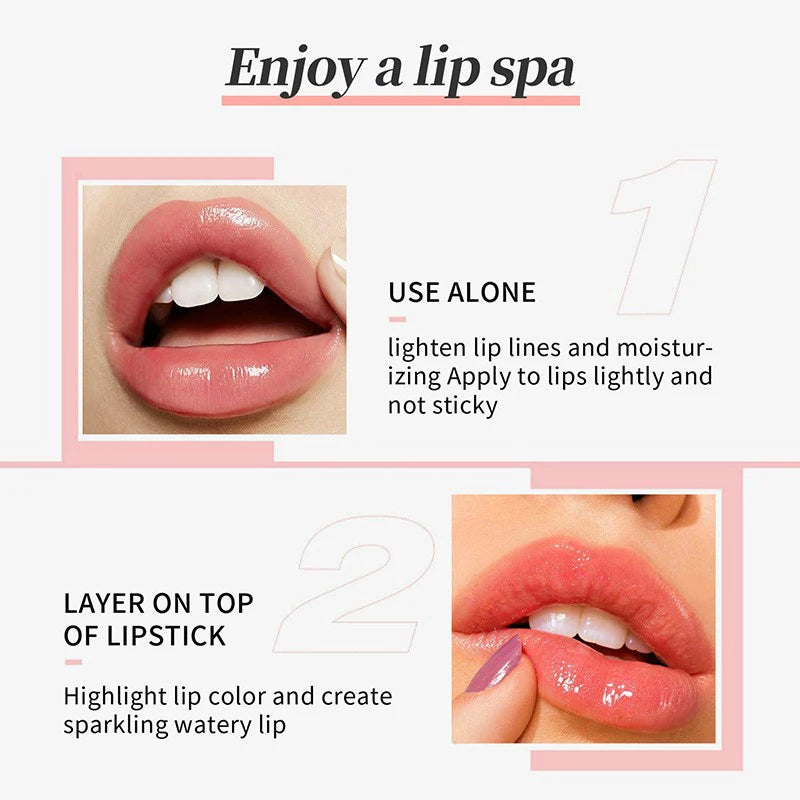 Enjoy a lip spa

1

USE ALONE

lighten lip lines and moisturizing Apply to lips lightly and not sticky

2

LAYER ON TOP OF LIPSTICK

Highlight lip color and create sparkling watery lip