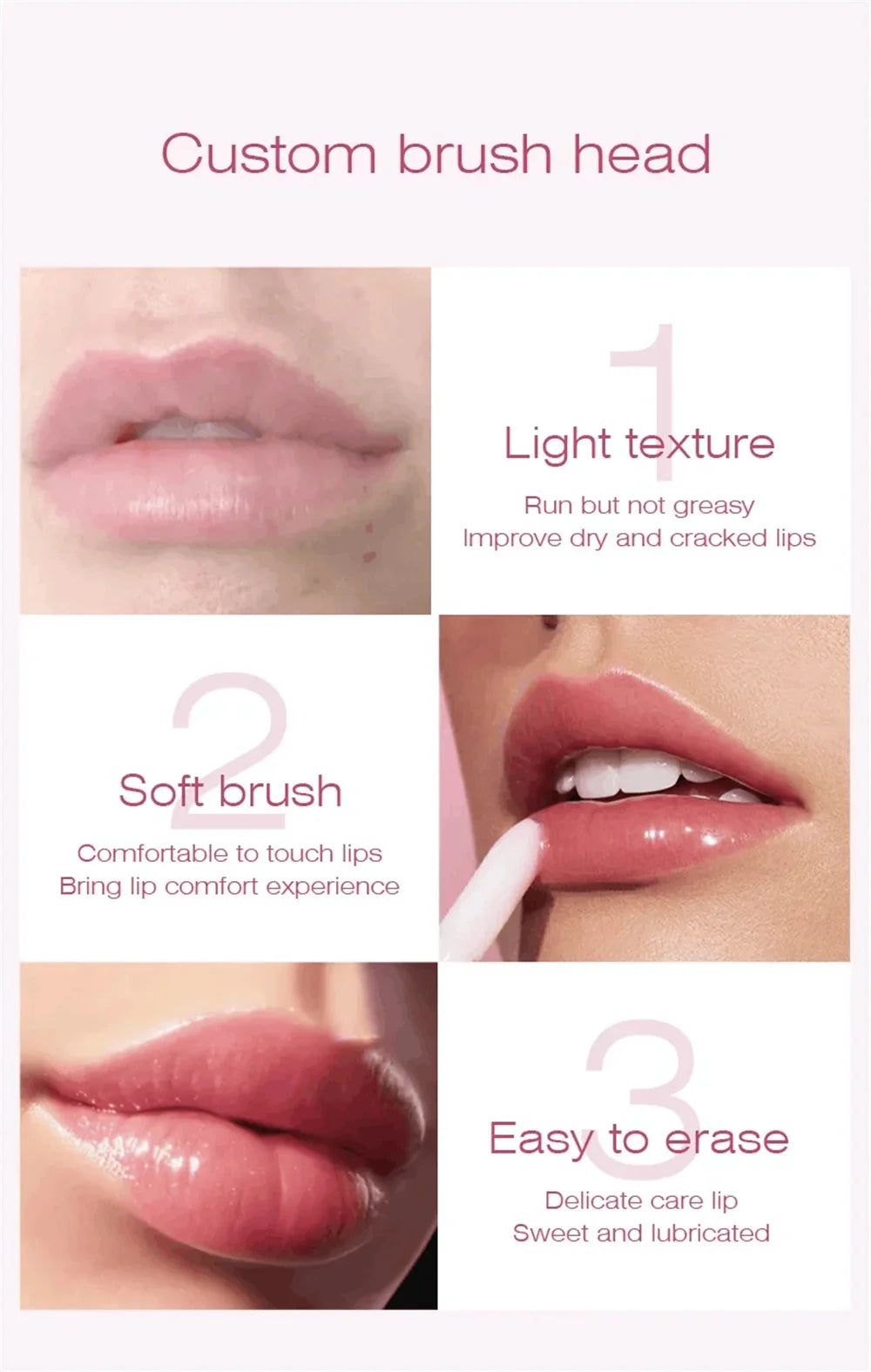 Custom brush head

1

Light texture

Run but not greasy
Improve dry and cracked lips

2

Soft brush

Comfortable to touch lips
Bring lip comfort experience

3

Easy to erase

Delicate care lip
Sweet and lubricated