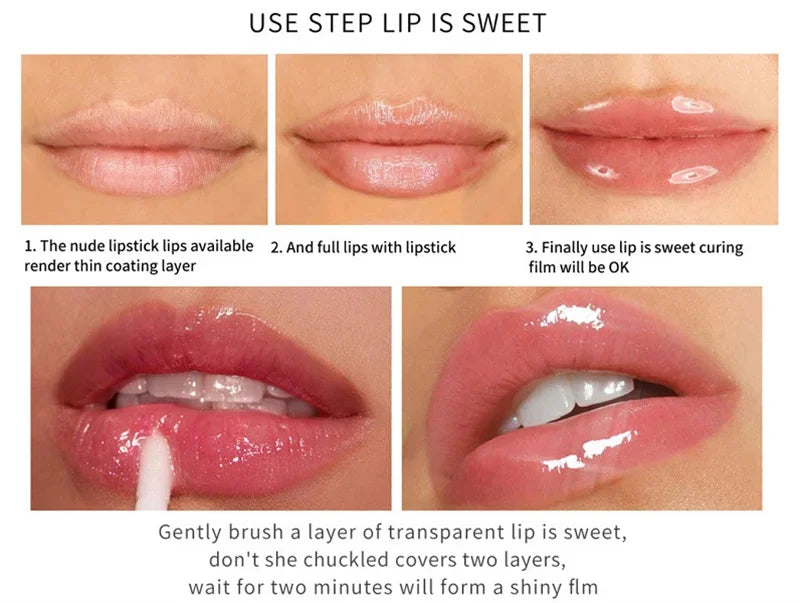 USE STEP LIP IS SWEET

1. The nude lipstick lips available render thin coating layer

2. And full lips with lipstick

3. Finally use lip is sweet curing film will be OK

Gently brush a layer of transparent lip is sweet, don't she chuckled covers two layers, wait for two minutes will form a shiny flm